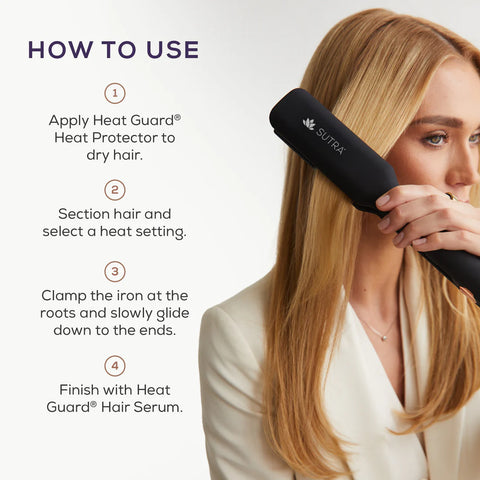 HOW TO USE

1

Apply Heat Guard® Heat Protector to dry hair.

2

Section hair and select a heat setting.

3

Clamp the iron at the roots and slowly glide down to the ends.

4

Finish with Heat Guard® Hair Serum.

SUTRA